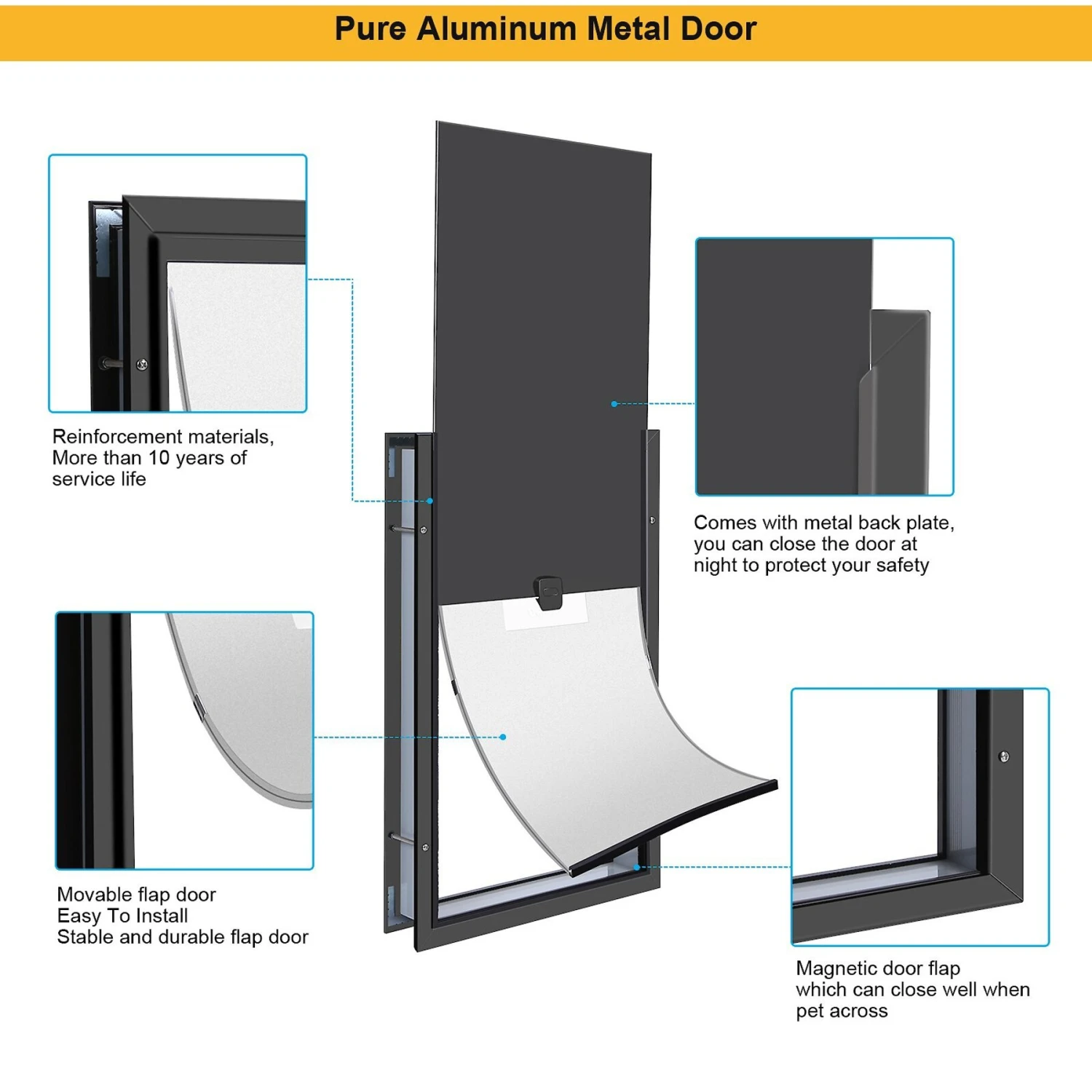 Pure Aluminum Metal Door

Reinforcement materials, More than 10 years of service life

Comes with metal back plate, you can close the door at night to protect your safety

Movable flap door
Easy To Install
Stable and durable flap door

Magnetic door flap which can close well when pet across