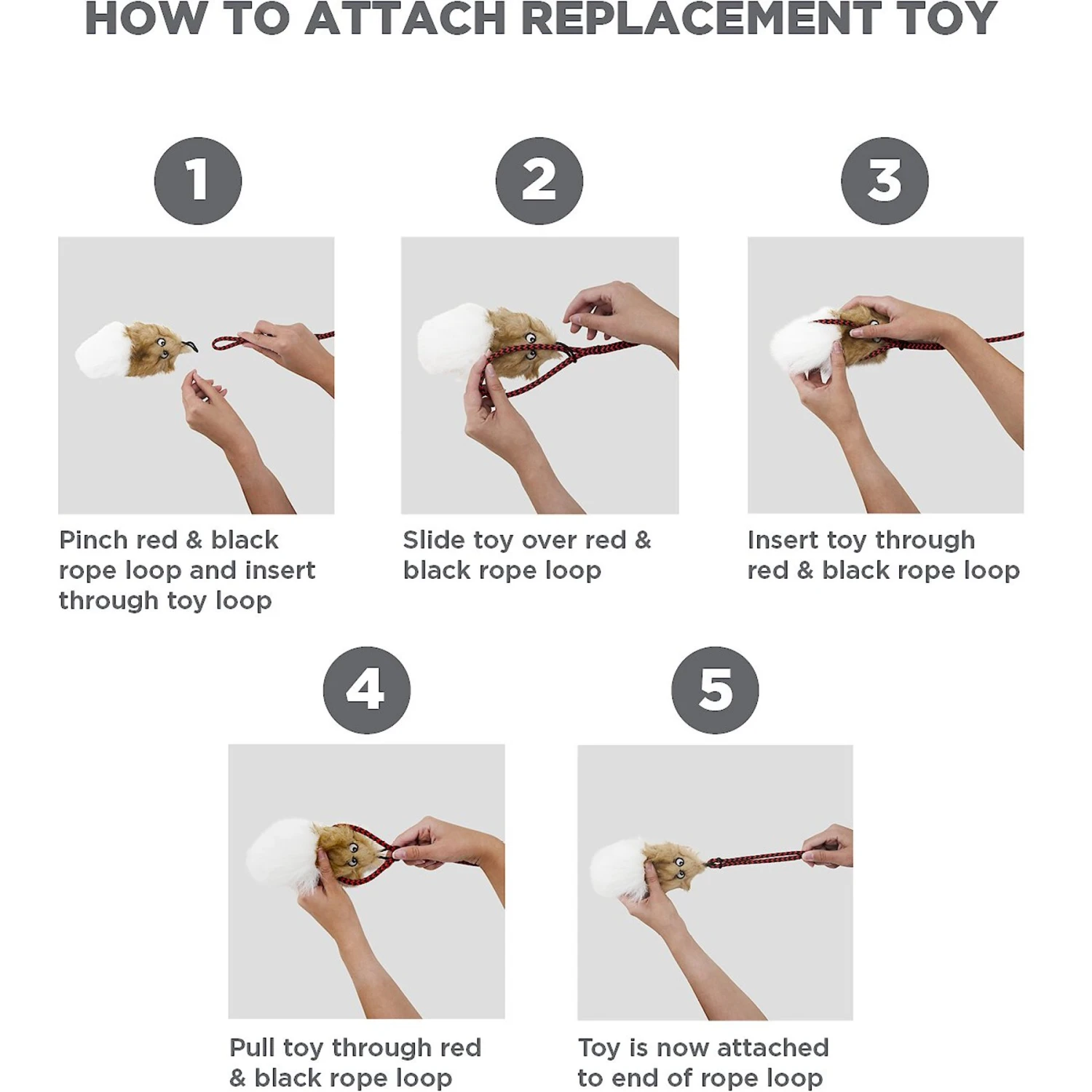 HOW TO ATTACH REPLACEMENT TOY

1

Pinch red & black rope loop and insert through toy loop

2

Slide toy over red & black rope loop

3

Insert toy through red & black rope loop

4

Pull toy through red & black rope loop

5

Toy is now attached to end of rope loop