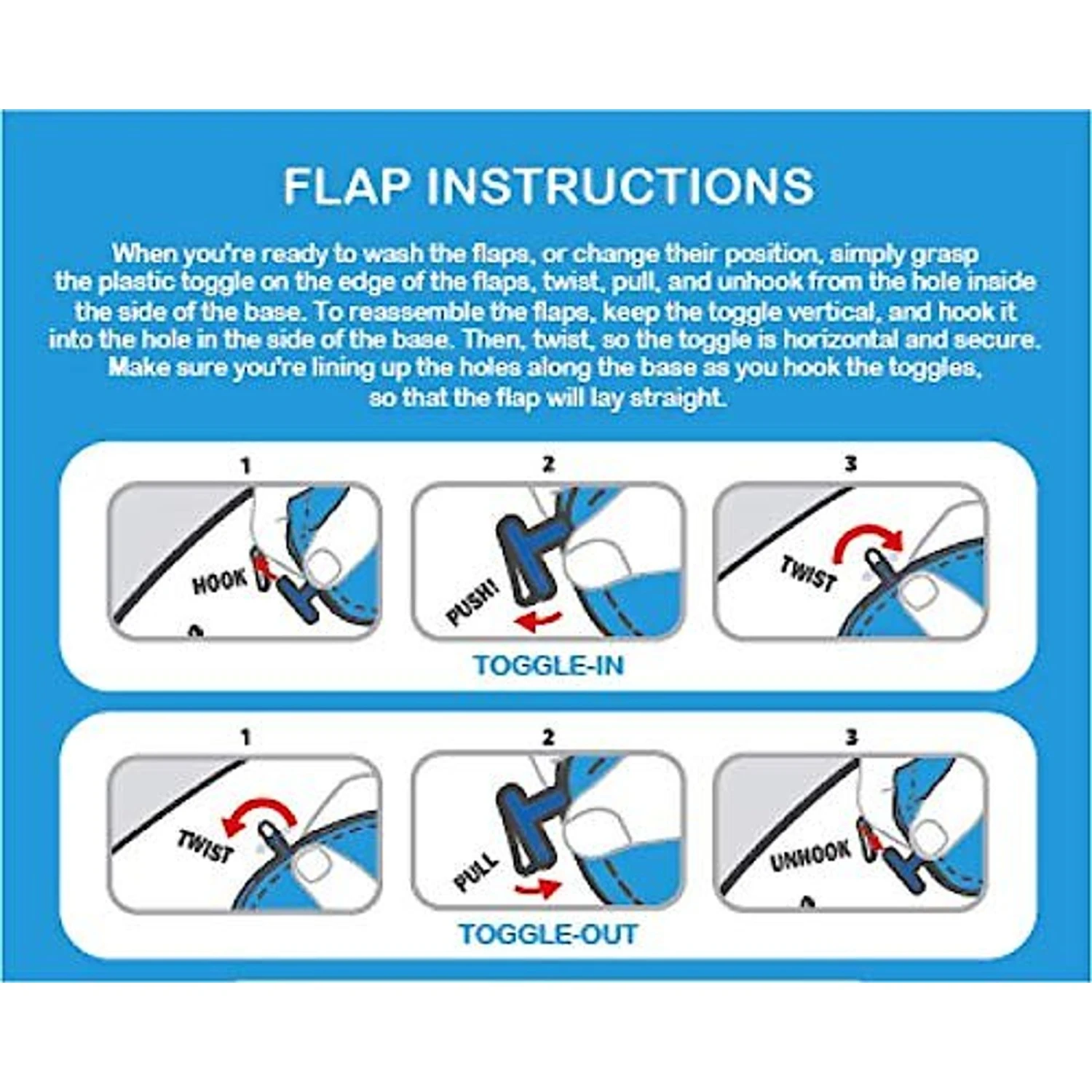 FLAP INSTRUCTIONS

When you're ready to wash the flaps, or change their position, simply grasp the plastic toggle on the edge of the flaps, twist, pull, and unhook from the hole inside the side of the base. To reassemble the flaps, keep the toggle vertical, and hook it into the hole in the side of the base. Then, twist, so the toggle is horizontal and secure. Make sure you're lining up the holes along the base as you hook the toggles, so that the flap will lay straight.

1
HOOK

2
PUSH!

3
TWIST

TOGGLE-IN

1
TWIST

2
PULL

3
UNHOOK

TOGGLE-OUT