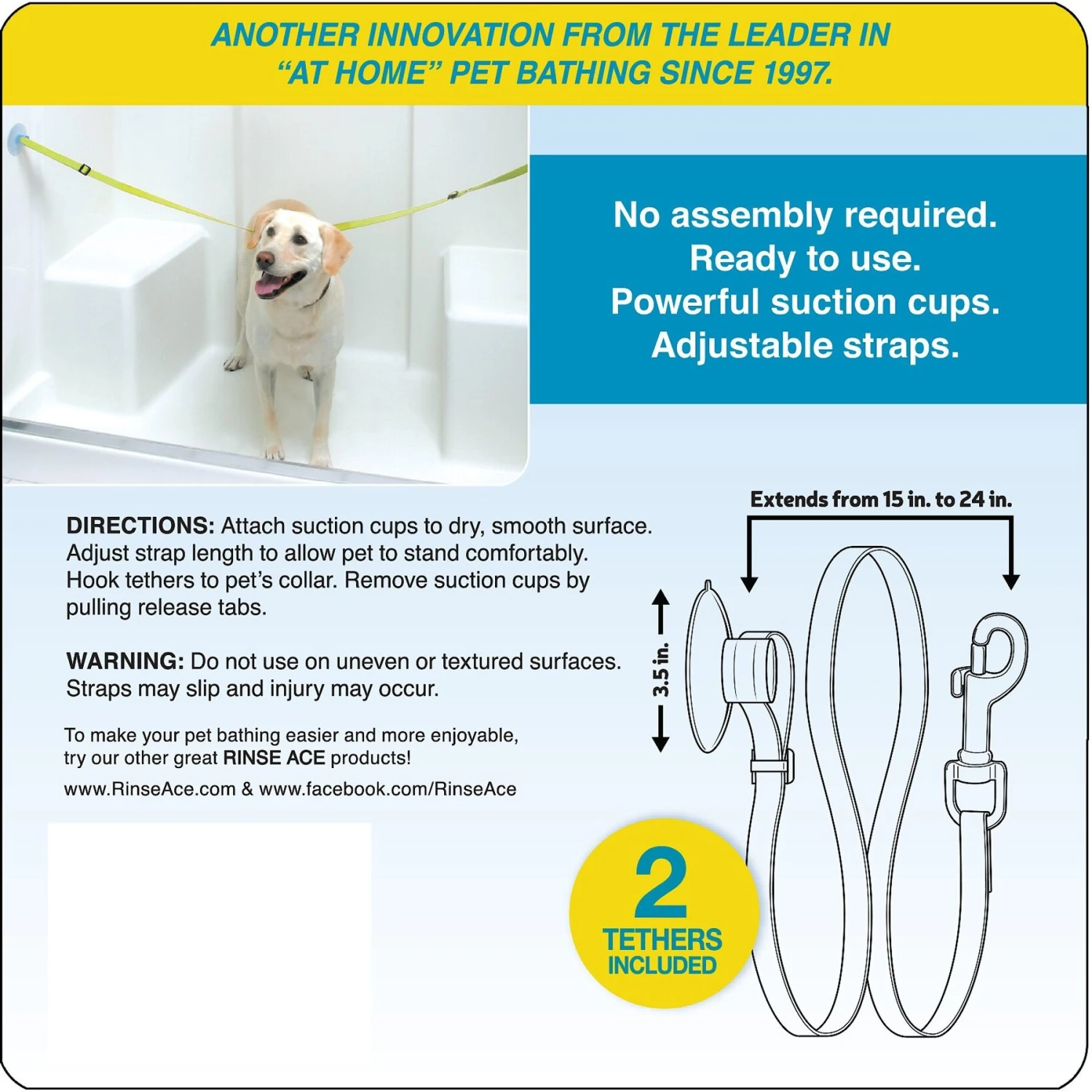 ANOTHER INNOVATION FROM THE LEADER IN "AT HOME" PET BATHING SINCE 1997.

No assembly required.
Ready to use.
Powerful suction cups.
Adjustable straps.

DIRECTIONS: Attach suction cups to dry, smooth surface. Adjust strap length to allow pet to stand comfortably. Hook tethers to pet's collar. Remove suction cups by pulling release tabs.

WARNING: Do not use on uneven or textured surfaces. Straps may slip and injury may occur.

To make your pet bathing easier and more enjoyable, try our other great RINSE ACE products!

www.RinseAce.com & www.facebook.com/RinseAce

Extends from 15 in. to 24 in.

3.5 in.

2 TETHERS INCLUDED